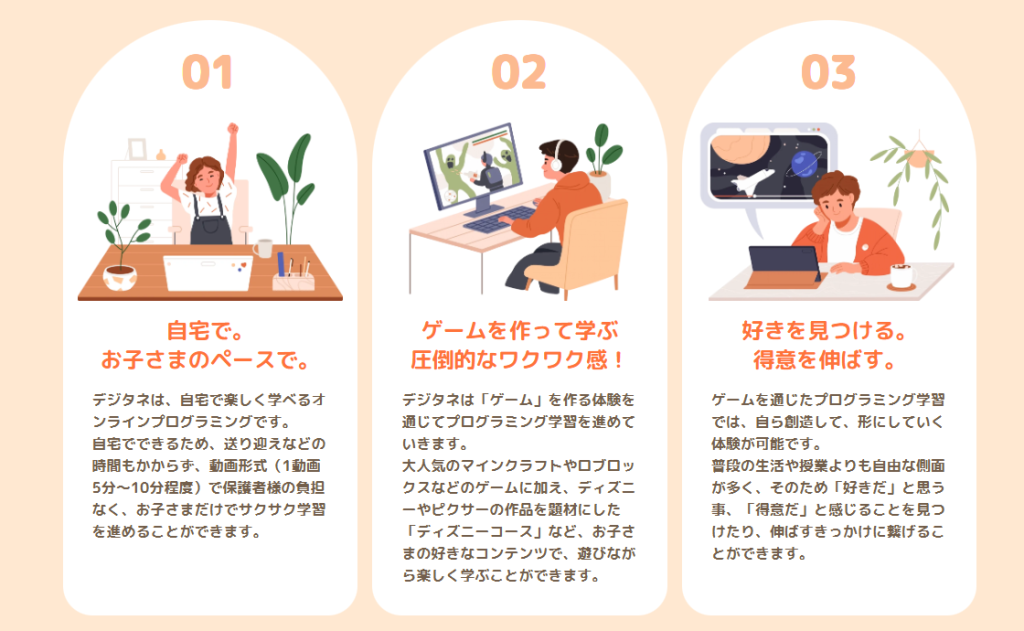 01

自宅で。
お子さまのペースで。

デジタネは、自宅で楽しく学べるオンラインプログラミングです。
自宅でできるため、送り迎えなどの時間もかからず、動画形式（1動画5分〜10分程度）で保護者様の負担なく、お子さまだけでサクサク学習を進めることができます。

02

ゲームを作って学ぶ
圧倒的なワクワク感！

デジタネは「ゲーム」を作る体験を通じてプログラミング学習を進めていきます。
大人気のマインクラフトやロブロックスなどのゲームに加え、ディズニーやピクサーの作品を題材にした「ディズニーコース」など、お子さまの好きなコンテンツで、遊びながら楽しく学ぶことができます。

03

好きを見つける。
得意を伸ばす。

ゲームを通じたプログラミング学習では、自ら創造して、形にしていく体験が可能です。
普段の生活や授業よりも自由な側面が多く、そのため「好きだ」と思う事、「得意だ」と感じることを見つけたり、伸ばすきっかけに繋げることができます。